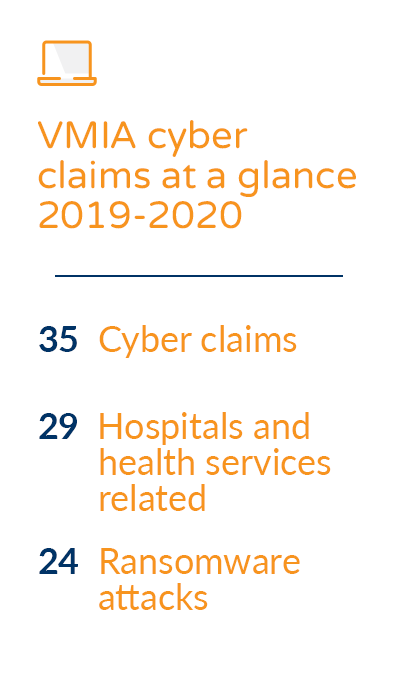 VMIA cyber claims at a glance 2019-2020

35 Cyber claims

29 Hospitals and health services related

24 Ransomware attacks